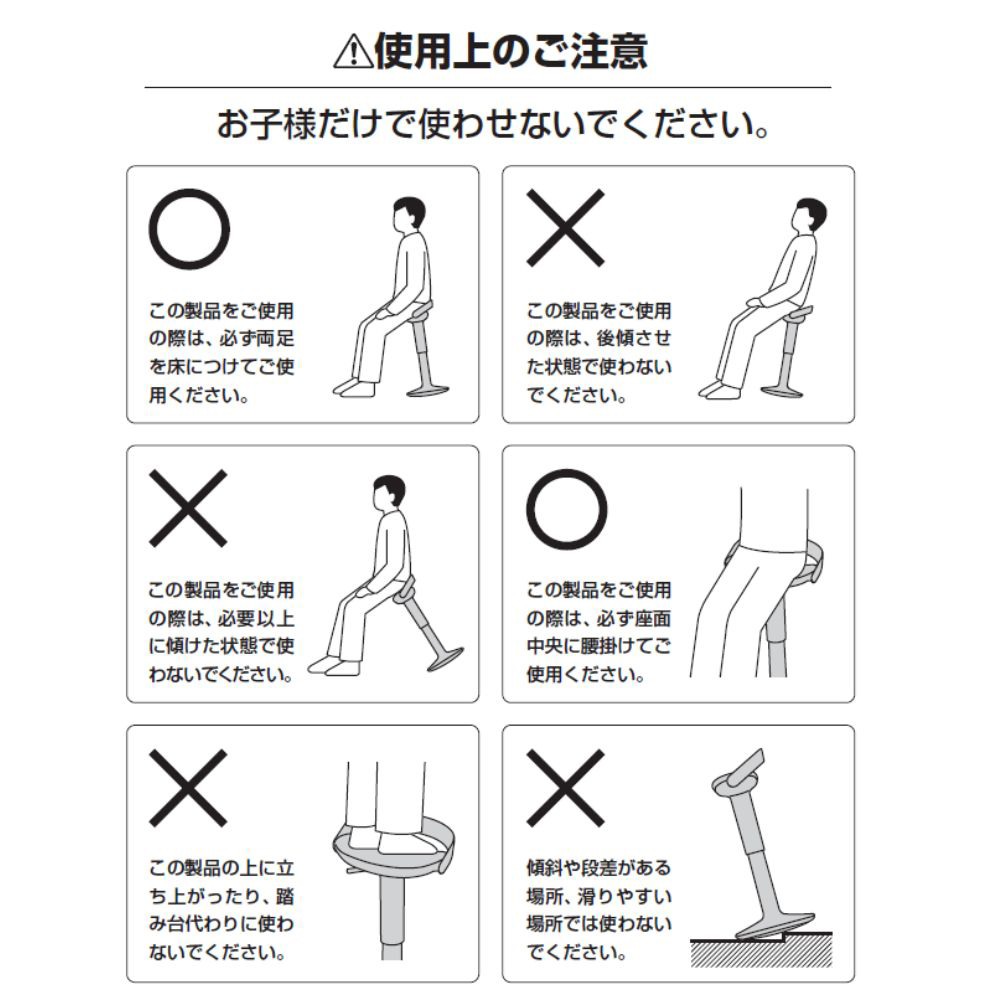 ⚠使用上のご注意

お子様だけで使わせないでください。

○

この製品をご使用の際は、必ず両足を床につけてご使用ください。

×

この製品をご使用の際は、後傾させた状態で使わないでください。

×

この製品をご使用の際は、必要以上に傾けた状態で使わないでください。

○

この製品をご使用の際は、必ず座面中央に腰掛けてご使用ください。

×

この製品の上に立ち上がったり、踏み台代わりに使わないでください。

×

傾斜や段差がある場所、滑りやすい場所では使わないでください。