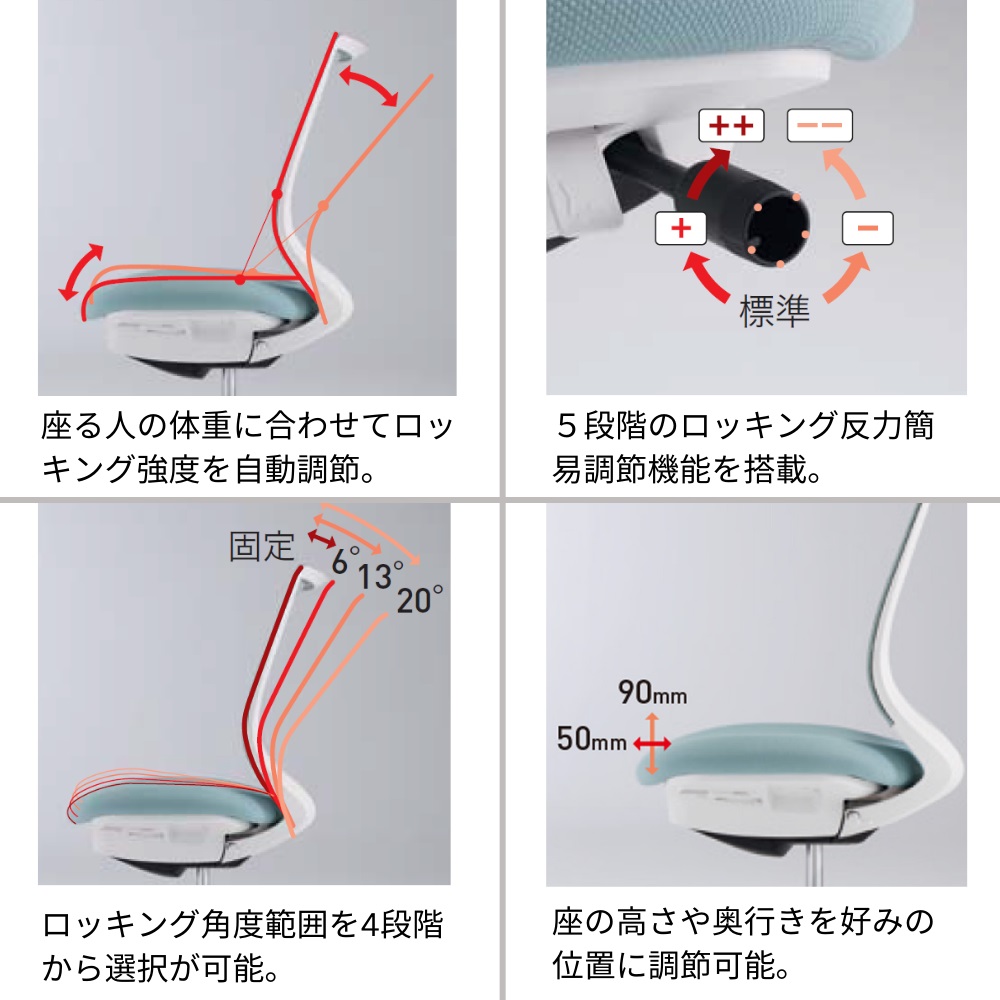 座る人の体重に合わせてロッキング強度を自動調節。

++
−−
+
−
標準

５段階のロッキング反力簡易調節機能を搭載。

固定
6°
13°
20°

ロッキング角度範囲を4段階から選択が可能。

90mm
50mm

座の高さや奥行きを好みの位置に調節可能。