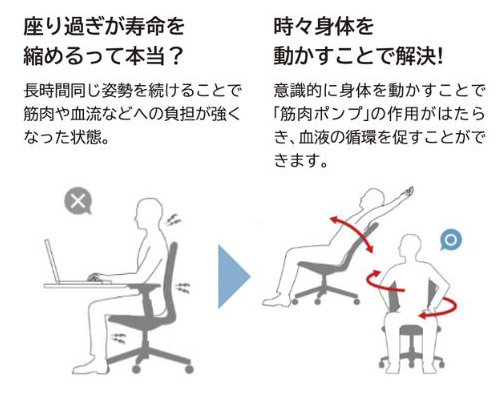 座り過ぎが寿命を縮めるって本当？

長時間同じ姿勢を続けることで筋肉や血流などへの負担が強くなった状態。

時々身体を動かすことで解決!

意識的に身体を動かすことで「筋肉ポンプ」の作用がはたらき、血液の循環を促すことができます。